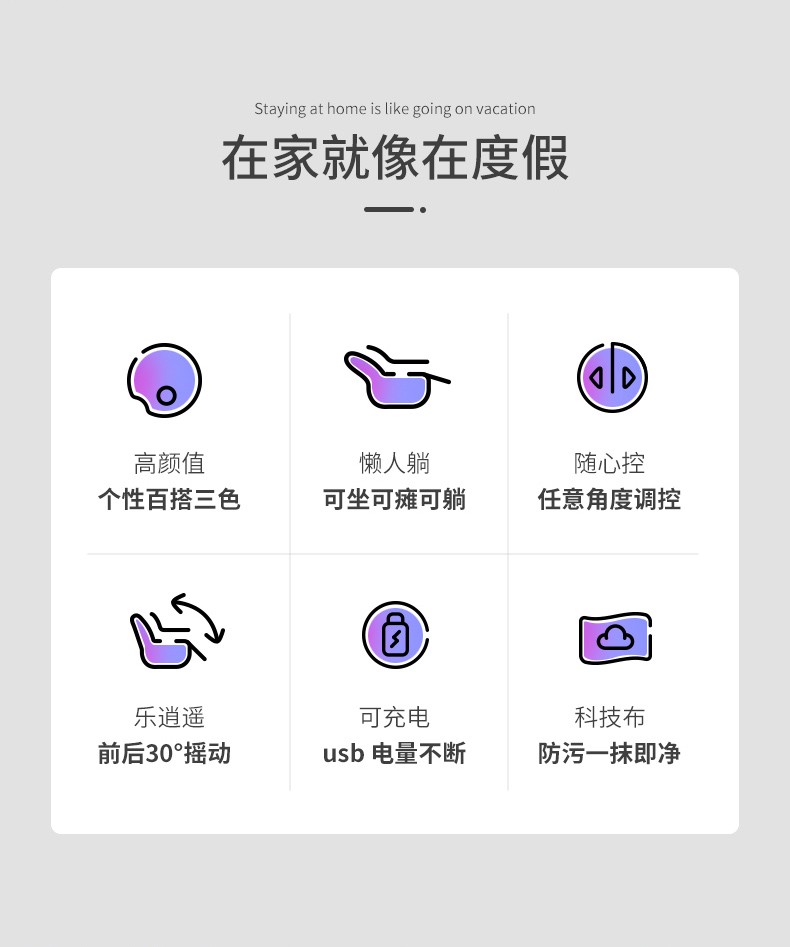 Staying at home is like going on vacation

在家就像在度假

高颜值
个性百搭三色

懒人躺
可坐可瘫可躺

随心控
任意角度调控

乐逍遥
前后30°摇动

可充电
usb 电量不断

科技布
防污一抹即净