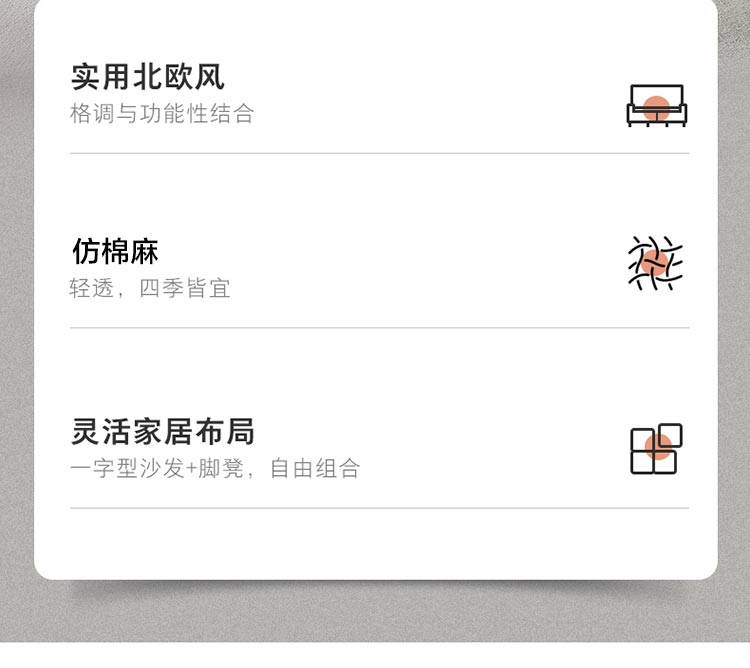 实用北欧风
格调与功能性结合

仿棉麻
轻透，四季皆宜

灵活家居布局
一字型沙发+脚凳，自由组合