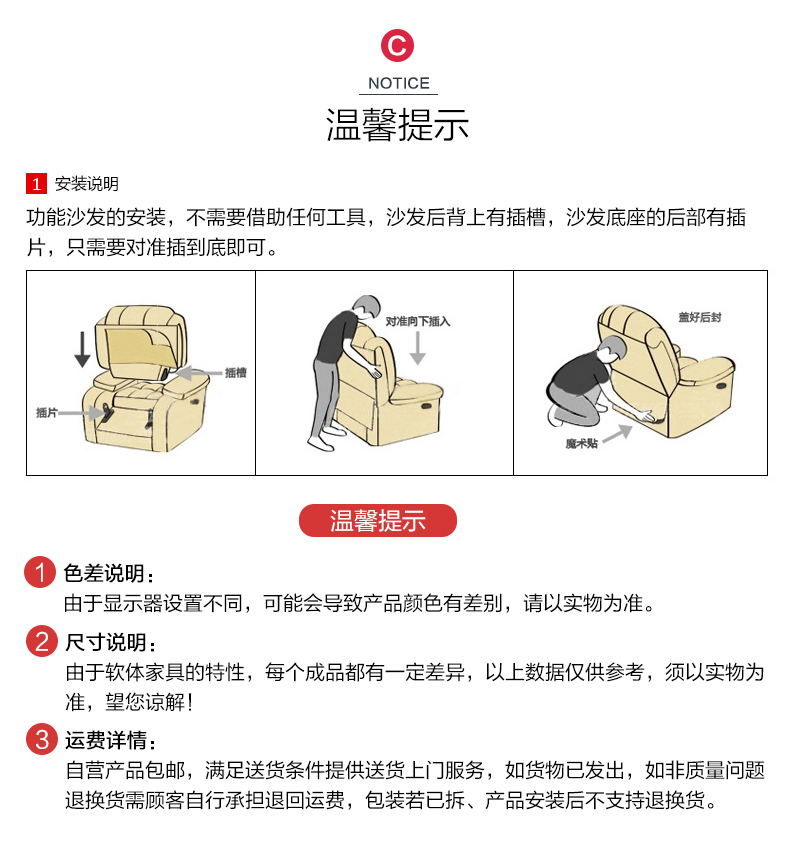 C

NOTICE

温馨提示

1 安装说明

功能沙发的安装，不需要借助任何工具，沙发后背上有插槽，沙发底座的后部有插片，只需要对准插到底即可。

插槽

插片

对准向下插入

盖好后封

魔术贴

温馨提示

1 色差说明：
由于显示器设置不同，可能会导致产品颜色有差别，请以实物为准。

2 尺寸说明：
由于软体家具的特性，每个成品都有一定差异，以上数据仅供参考，须以实物为准，望您谅解！

3 运费详情：
自营产品包邮，满足送货条件提供送货上门服务，如货物已发出，如非质量问题退换货需顾客自行承担退回运费，包装若已拆、产品安装后不支持退换货。