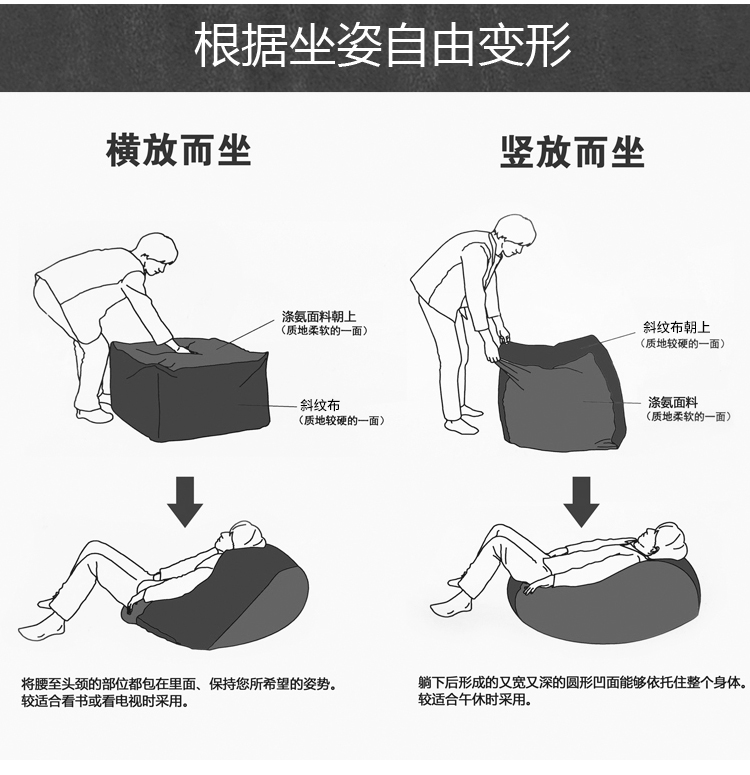 根据坐姿自由变形

横放而坐

涤氨面料朝上
（质地柔软的一面）

斜纹布
（质地较硬的一面）

将腰至头颈的部位都包在里面、保持您所希望的姿势。
较适合看书或看电视时采用。

竖放而坐

斜纹布朝上
（质地较硬的一面）

涤氨面料
（质地柔软的一面）

躺下后形成的又宽又深的圆形凹面能够依托住整个身体。
较适合午休时采用。