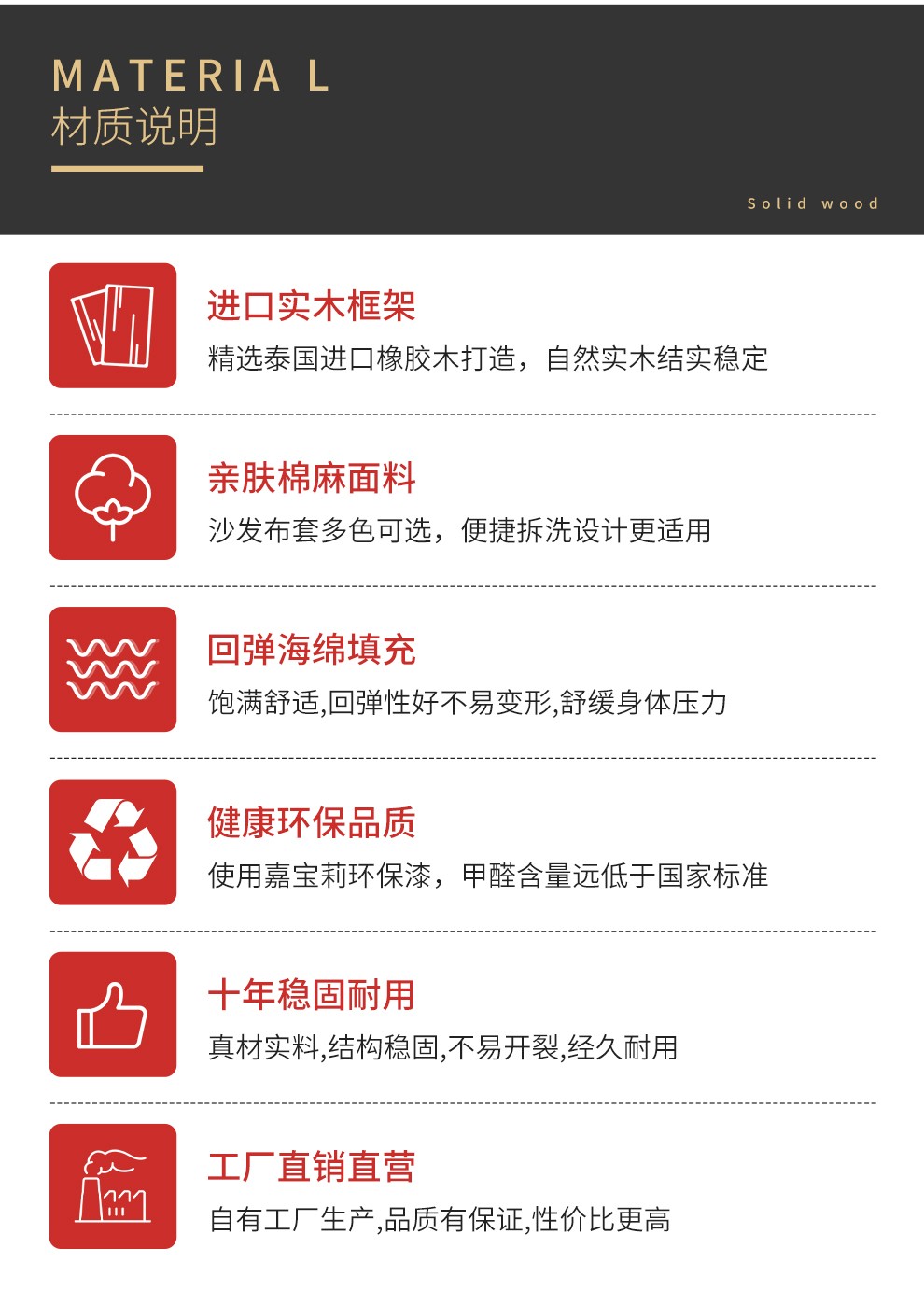 MATERIA L
材质说明

Solid wood

进口实木框架
精选泰国进口橡胶木打造，自然实木结实稳定

亲肤棉麻面料
沙发布套多色可选，便捷拆洗设计更适用

回弹海绵填充
饱满舒适,回弹性好不易变形,舒缓身体压力

健康环保品质
使用嘉宝莉环保漆，甲醛含量远低于国家标准

十年稳固耐用
真材实料,结构稳固,不易开裂,经久耐用

工厂直销直营
自有工厂生产,品质有保证,性价比更高