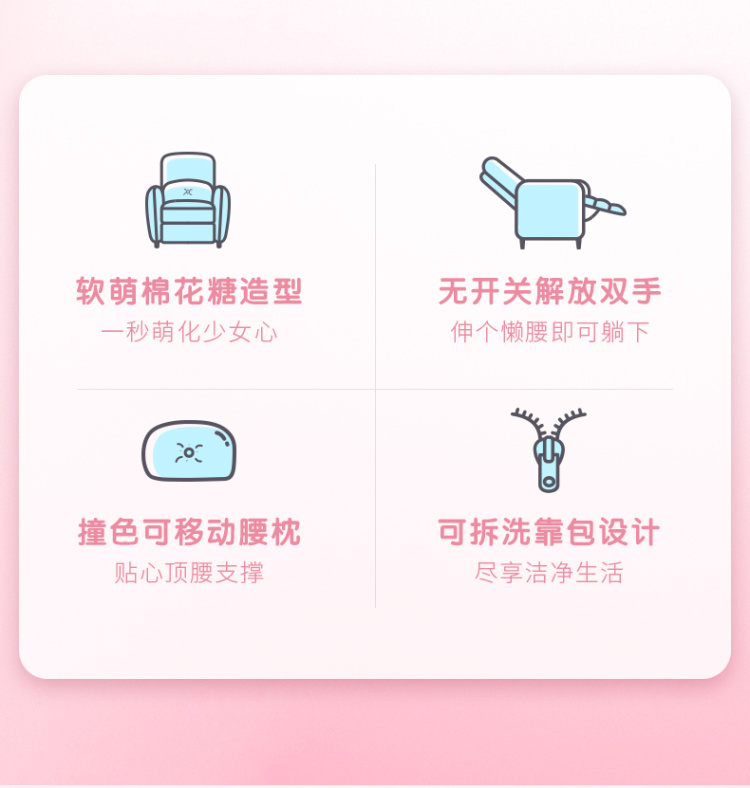 软萌棉花糖造型
一秒萌化少女心

无开关解放双手
伸个懒腰即可躺下

撞色可移动腰枕
贴心顶腰支撑

可拆洗靠包设计
尽享洁净生活