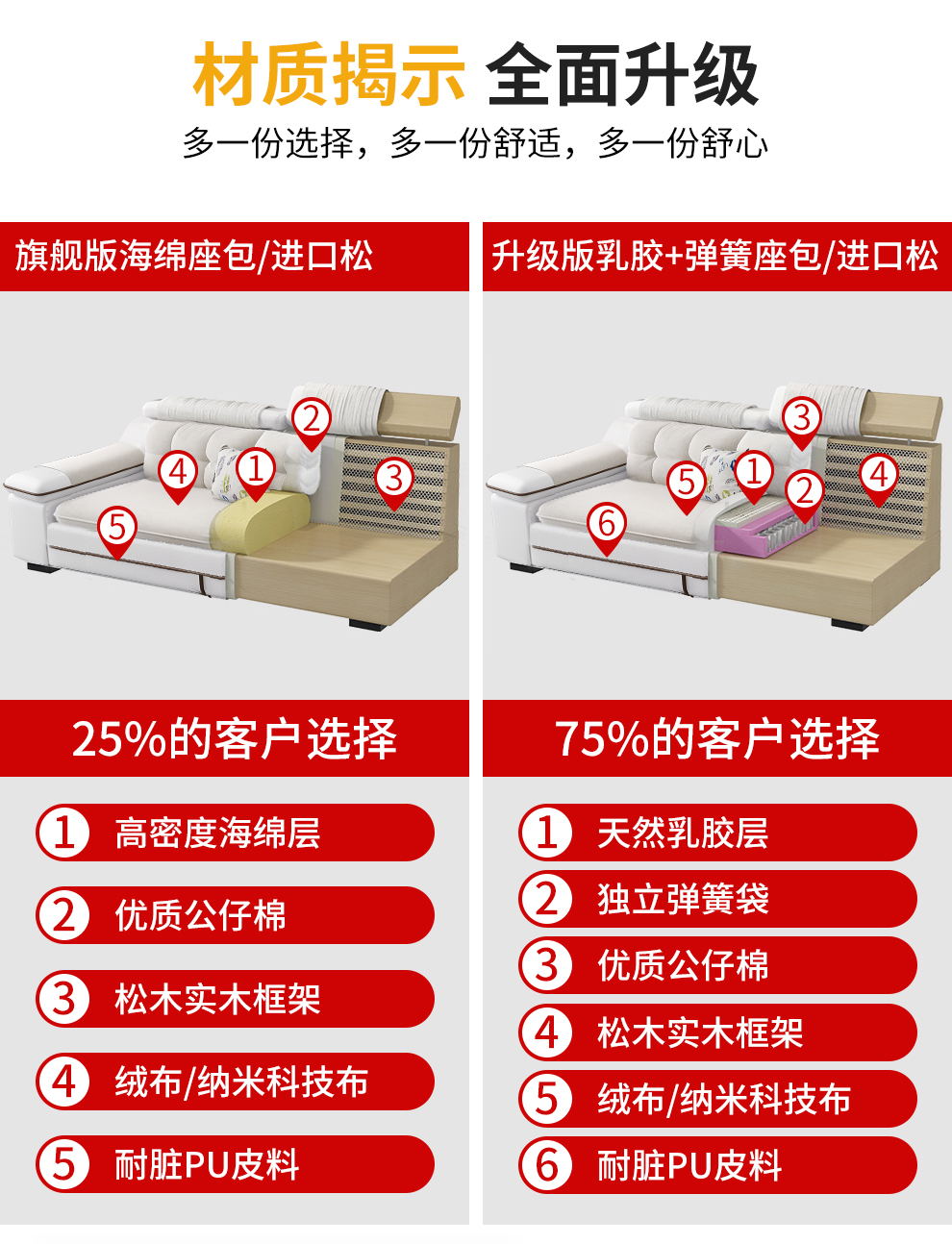 材质揭示 全面升级

多一份选择，多一份舒适，多一份舒心

旗舰版海绵座包/进口松

2 4 1 3 5

25%的客户选择

1 高密度海绵层

2 优质公仔棉

3 松木实木框架

4 绒布/纳米科技布

5 耐脏PU皮料

升级版乳胶+弹簧座包/进口松

3 5 1 2 4 6

75%的客户选择

1 天然乳胶层

2 独立弹簧袋

3 优质公仔棉

4 松木实木框架

5 绒布/纳米科技布

6 耐脏PU皮料