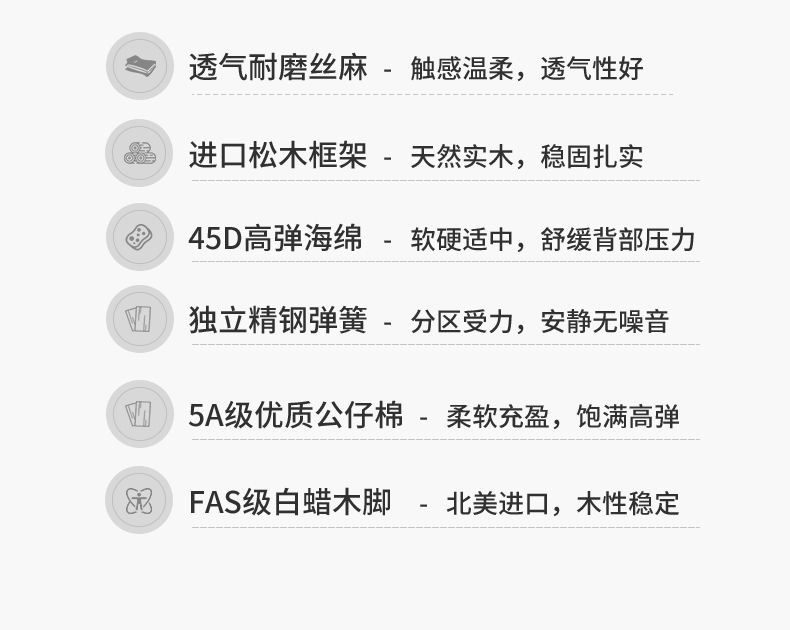 透气耐磨丝麻 - 触感温柔，透气性好

进口松木框架 - 天然实木，稳固扎实

45D高弹海绵 - 软硬适中，舒缓背部压力

独立精钢弹簧 - 分区受力，安静无噪音

5A级优质公仔棉 - 柔软充盈，饱满高弹

FAS级白蜡木脚 - 北美进口，木性稳定