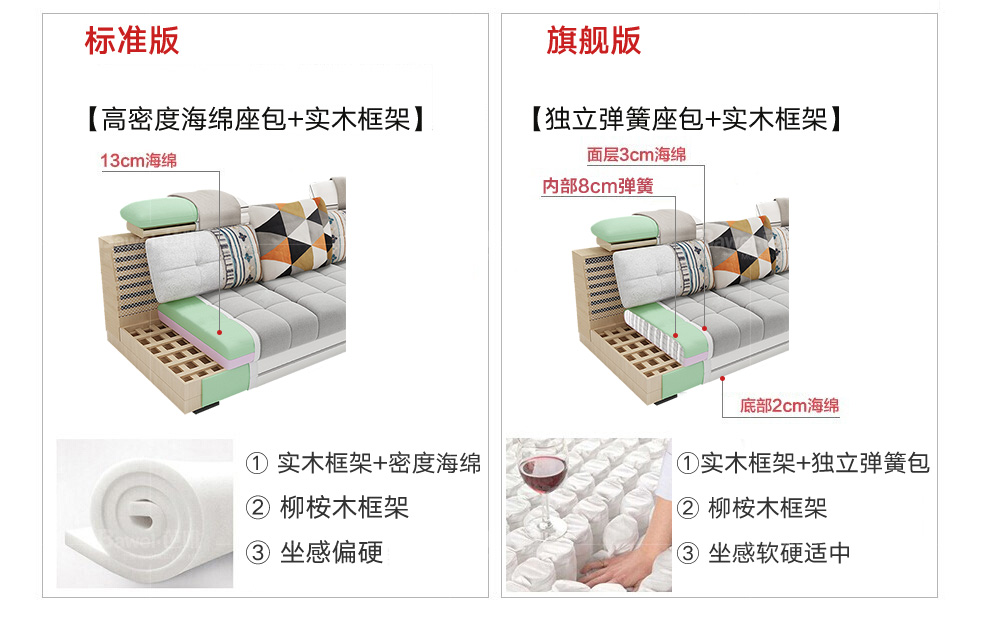 标准版

【高密度海绵座包+实木框架】

13cm海绵

① 实木框架+密度海绵

② 柳桉木框架

③ 坐感偏硬

旗舰版

【独立弹簧座包+实木框架】

面层3cm海绵

内部8cm弹簧

底部2cm海绵

①实木框架+独立弹簧包

② 柳桉木框架

③ 坐感软硬适中