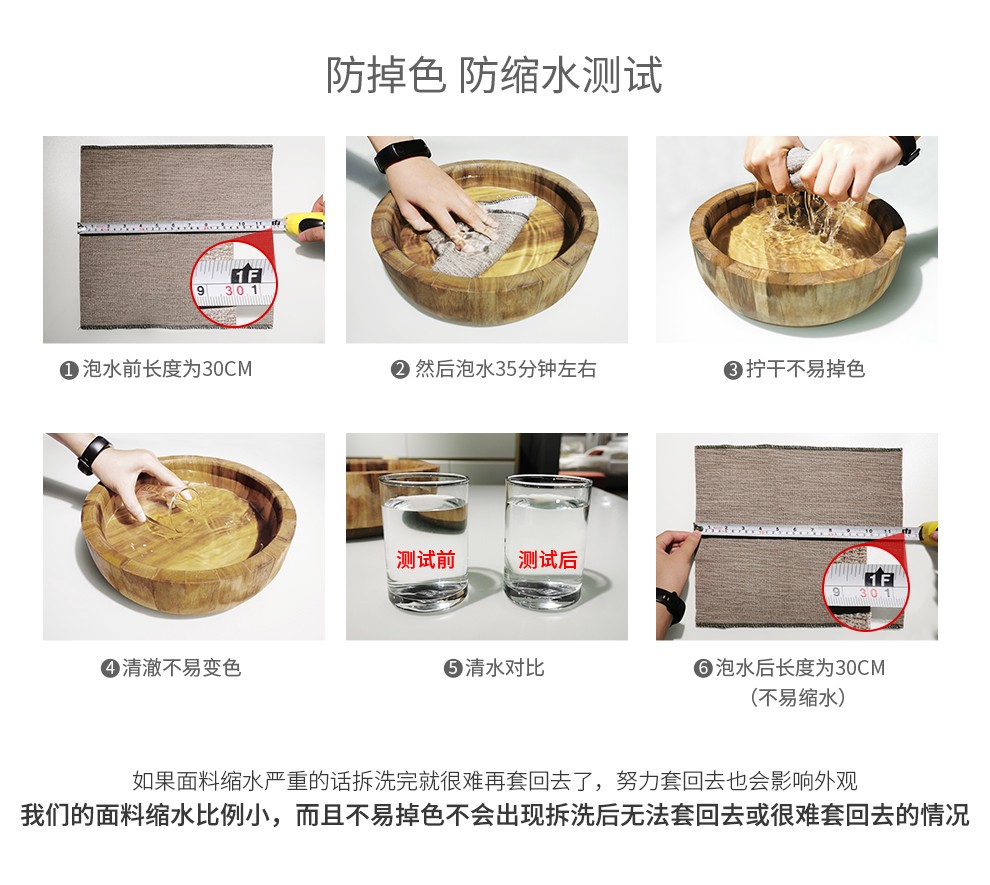 防掉色 防缩水测试

9 30 1
1F

❶泡水前长度为30CM

❷然后泡水35分钟左右

❸拧干不易掉色

❹清澈不易变色

测试前

测试后

❺清水对比

9 30 1
1F

❻泡水后长度为30CM
（不易缩水）

如果面料缩水严重的话拆洗完就很难再套回去了，努力套回去也会影响外观
我们的面料缩水比例小，而且不易掉色不会出现拆洗后无法套回去或很难套回去的情况