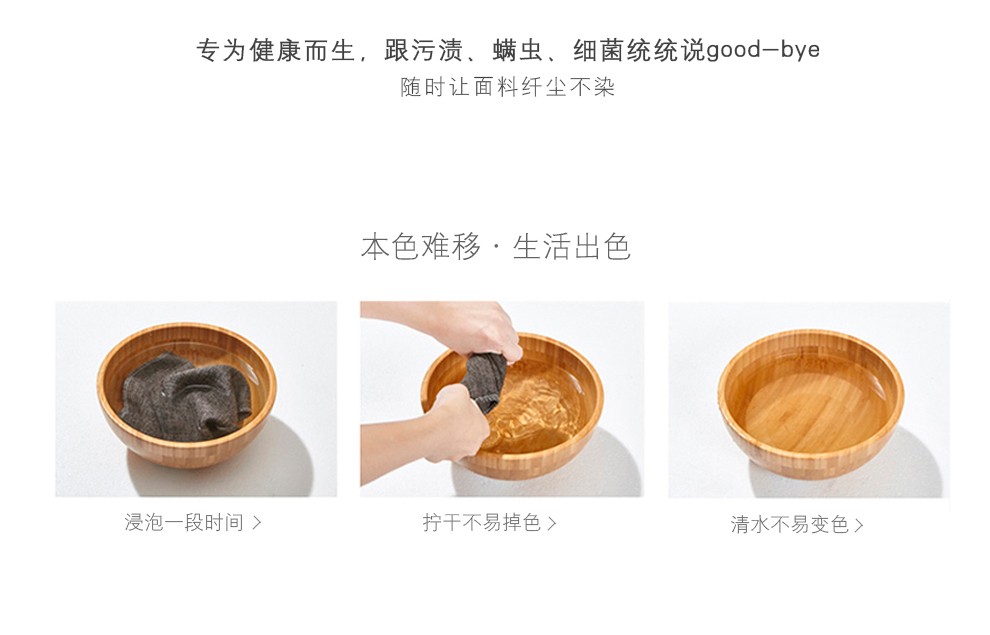 专为健康而生，跟污渍、螨虫、细菌统统说good—bye
随时让面料纤尘不染

本色难移 · 生活出色

浸泡一段时间 >

拧干不易掉色 >

清水不易变色 >