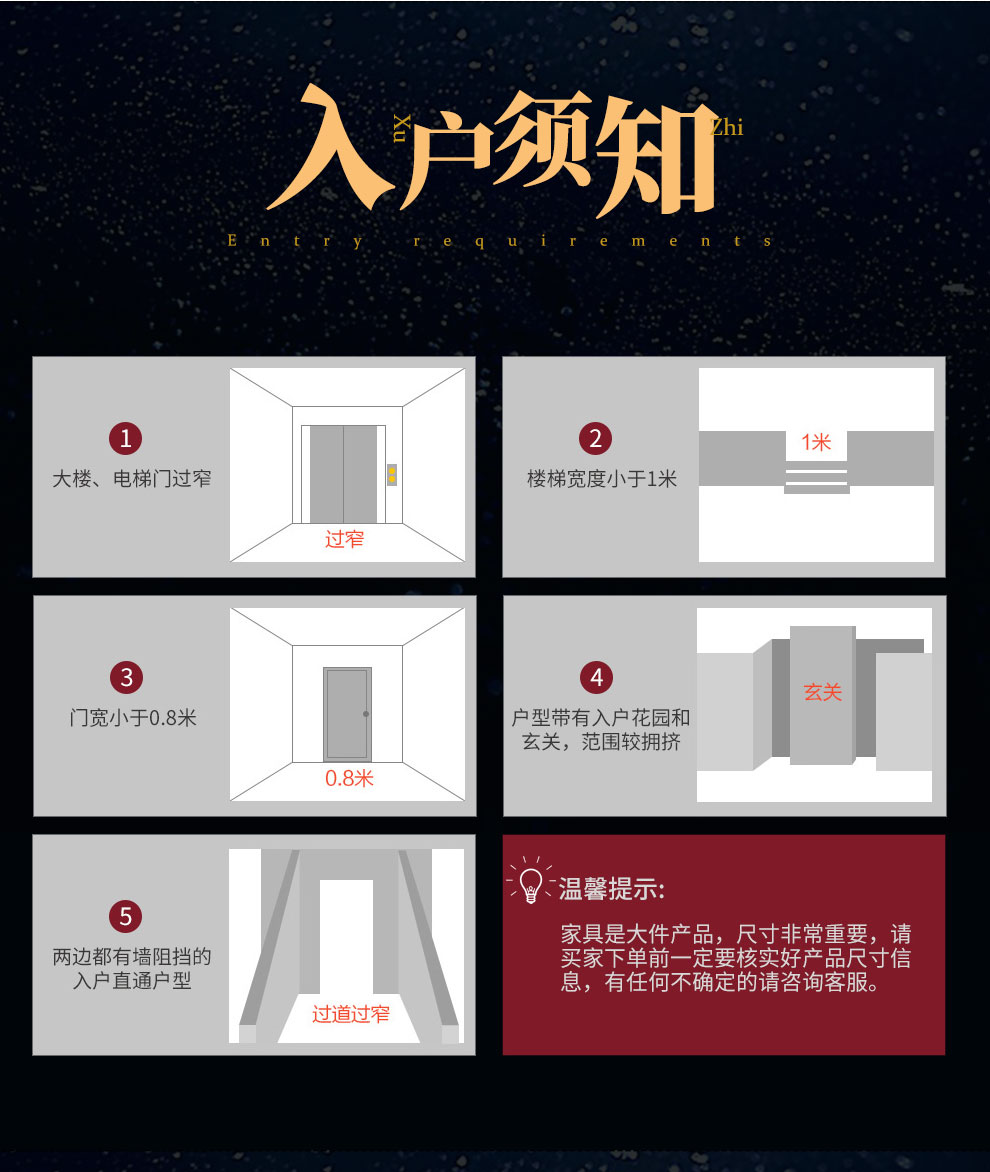 入户须知
Xu Zhi
Entry requirements

1
大楼、电梯门过窄
过窄

2
楼梯宽度小于1米
1米

3
门宽小于0.8米
0.8米

4
户型带有入户花园和玄关，范围较拥挤
玄关

5
两边都有墙阻挡的入户直通户型
过道过窄

温馨提示:
家具是大件产品，尺寸非常重要，请买家下单前一定要核实好产品尺寸信息，有任何不确定的请咨询客服。