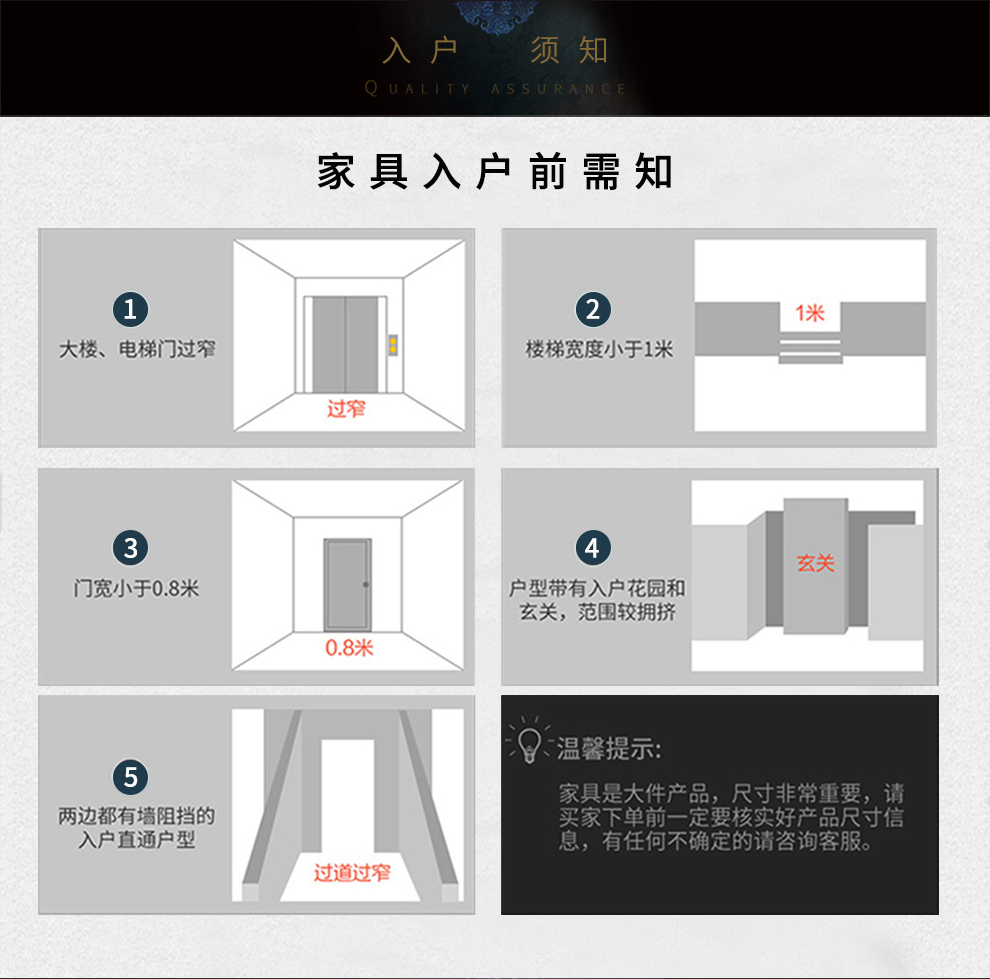 入户 须知
QUALITY ASSURANCE

家具入户前需知

1
大楼、电梯门过窄

过窄

2
楼梯宽度小于1米

1米

3
门宽小于0.8米

0.8米

4
户型带有入户花园和玄关，范围较拥挤

玄关

5
两边都有墙阻挡的入户直通户型

过道过窄

温馨提示:
家具是大件产品，尺寸非常重要，请买家下单前一定要核实好产品尺寸信息，有任何不确定的请咨询客服。