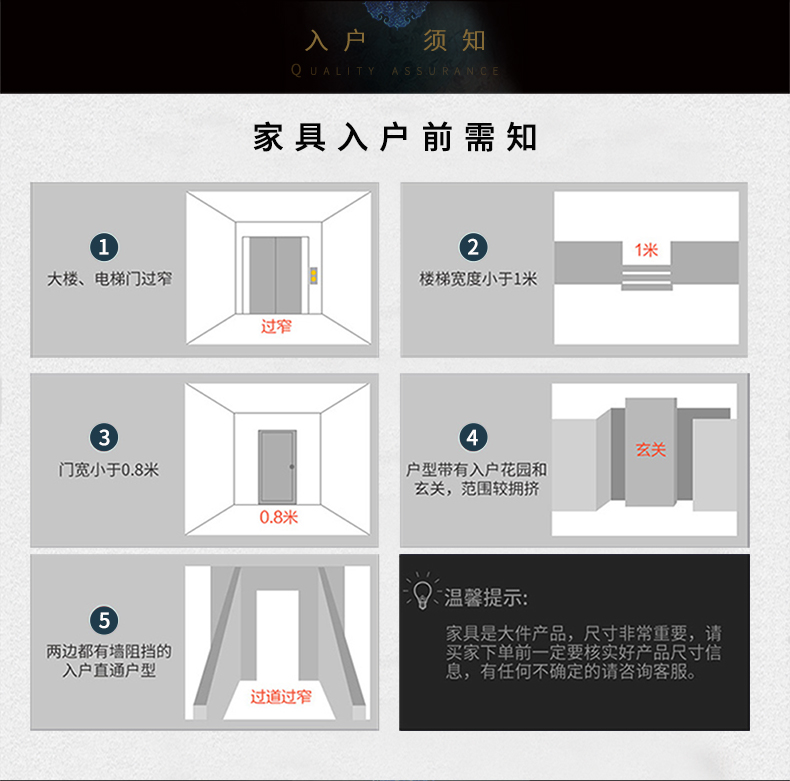 入户 须知
QUALITY ASSURANCE

家具入户前需知

1
大楼、电梯门过窄
过窄

2
楼梯宽度小于1米
1米

3
门宽小于0.8米
0.8米

4
户型带有入户花园和玄关，范围较拥挤
玄关

5
两边都有墙阻挡的入户直通户型
过道过窄

温馨提示:
家具是大件产品，尺寸非常重要，请买家下单前一定要核实好产品尺寸信息，有任何不确定的请咨询客服。