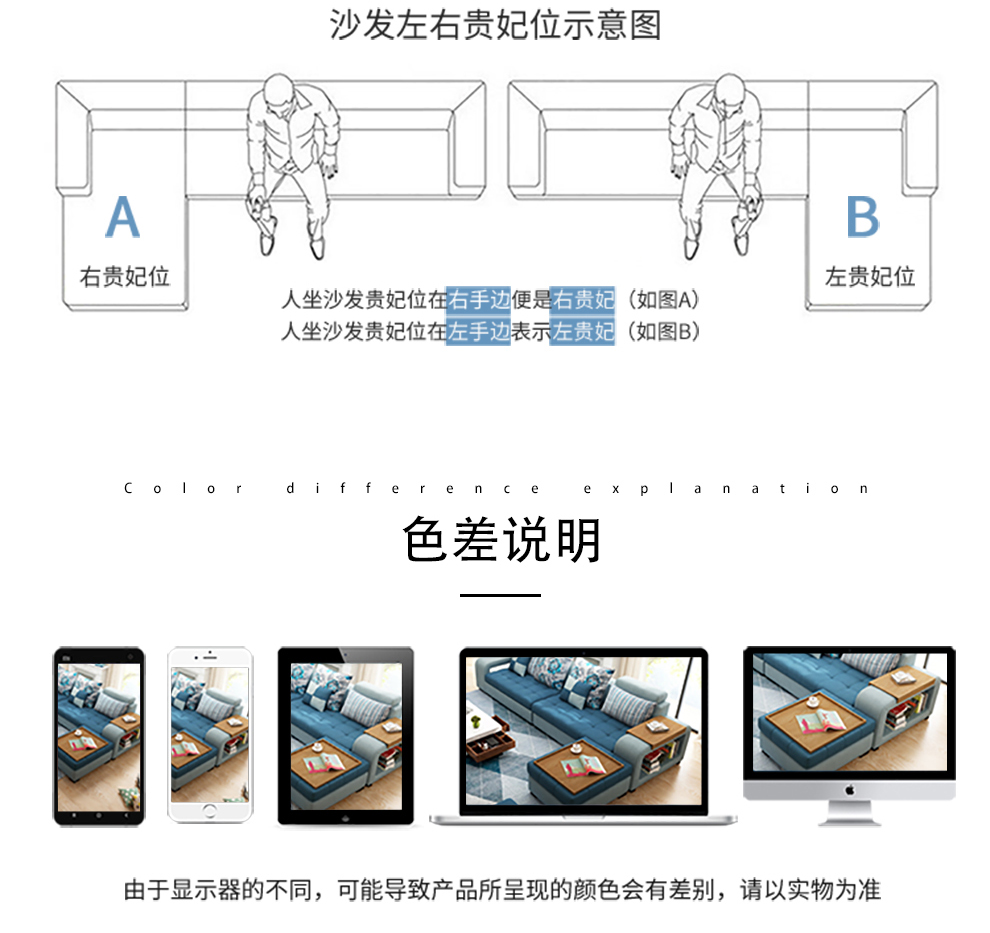 沙发左右贵妃位示意图

A
右贵妃位

B
左贵妃位

人坐沙发贵妃位在右手边便是右贵妃（如图A）
人坐沙发贵妃位在左手边表示左贵妃（如图B）

Color difference explanation

色差说明

由于显示器的不同，可能导致产品所呈现的颜色会有差别，请以实物为准