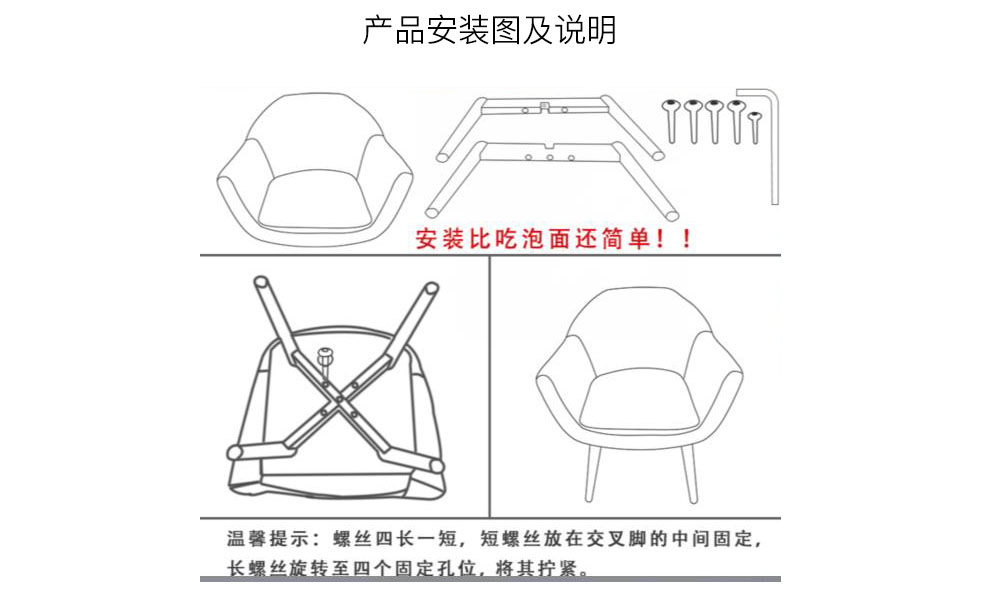 产品安装图及说明

安装比吃泡面还简单！！

温馨提示：螺丝四长一短，短螺丝放在交叉脚的中间固定，长螺丝旋转至四个固定孔位，将其拧紧。