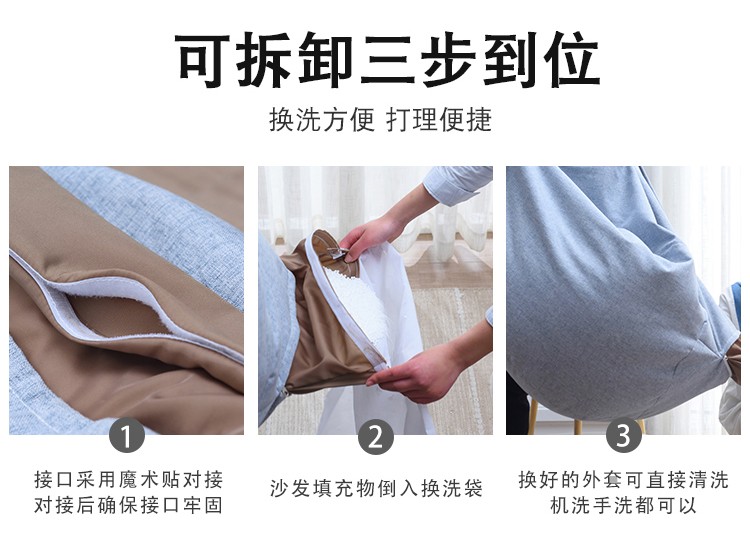 可拆卸三步到位

换洗方便 打理便捷

1

接口采用魔术贴对接
对接后确保接口牢固

2

沙发填充物倒入换洗袋

3

换好的外套可直接清洗
机洗手洗都可以