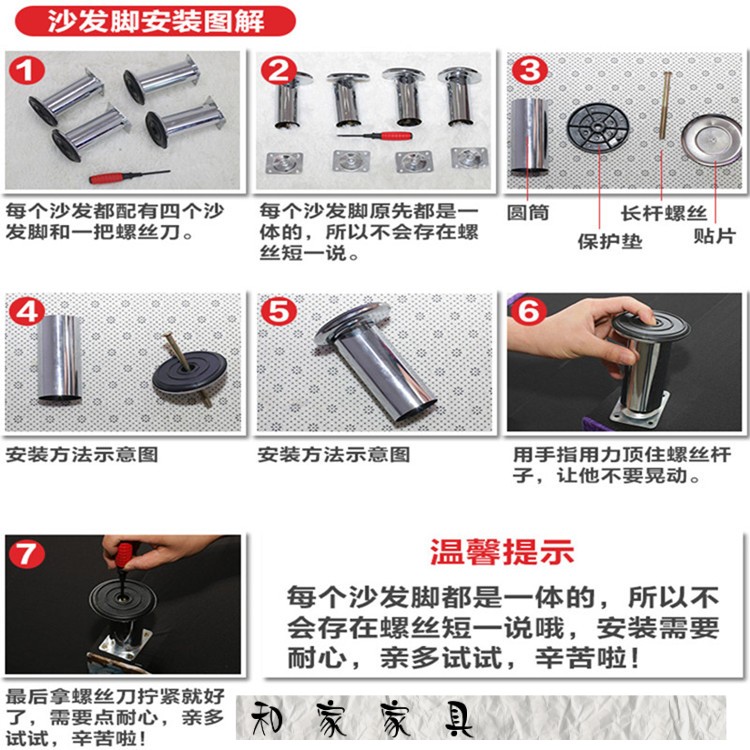 沙发脚安装图解

1
每个沙发都配有四个沙发脚和一把螺丝刀。

2
每个沙发脚原先都是一体的，所以不会存在螺丝短一说。

3
圆筒
保护垫
长杆螺丝
贴片

4
安装方法示意图

5
安装方法示意图

6
用手指用力顶住螺丝杆子，让他不要晃动。

7
最后拿螺丝刀拧紧就好了，需要点耐心，亲多试试，辛苦啦！

温馨提示
每个沙发脚都是一体的，所以不会存在螺丝短一说哦，安装需要耐心，亲多试试，辛苦啦！

和家家具