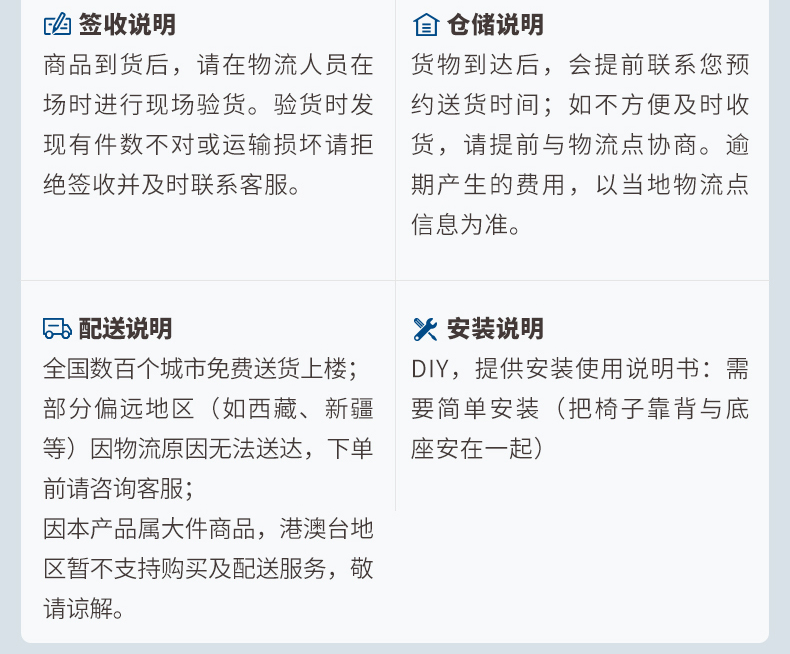 签收说明
商品到货后，请在物流人员在场时进行现场验货。验货时发现有件数不对或运输损坏请拒绝签收并及时联系客服。

仓储说明
货物到达后，会提前联系您预约送货时间；如不方便及时收货，请提前与物流点协商。逾期产生的费用，以当地物流点信息为准。

配送说明
全国数百个城市免费送货上楼；
部分偏远地区（如西藏、新疆等）因物流原因无法送达，下单前请咨询客服；
因本产品属大件商品，港澳台地区暂不支持购买及配送服务，敬请谅解。

安装说明
DIY，提供安装使用说明书：需要简单安装（把椅子靠背与底座安在一起）