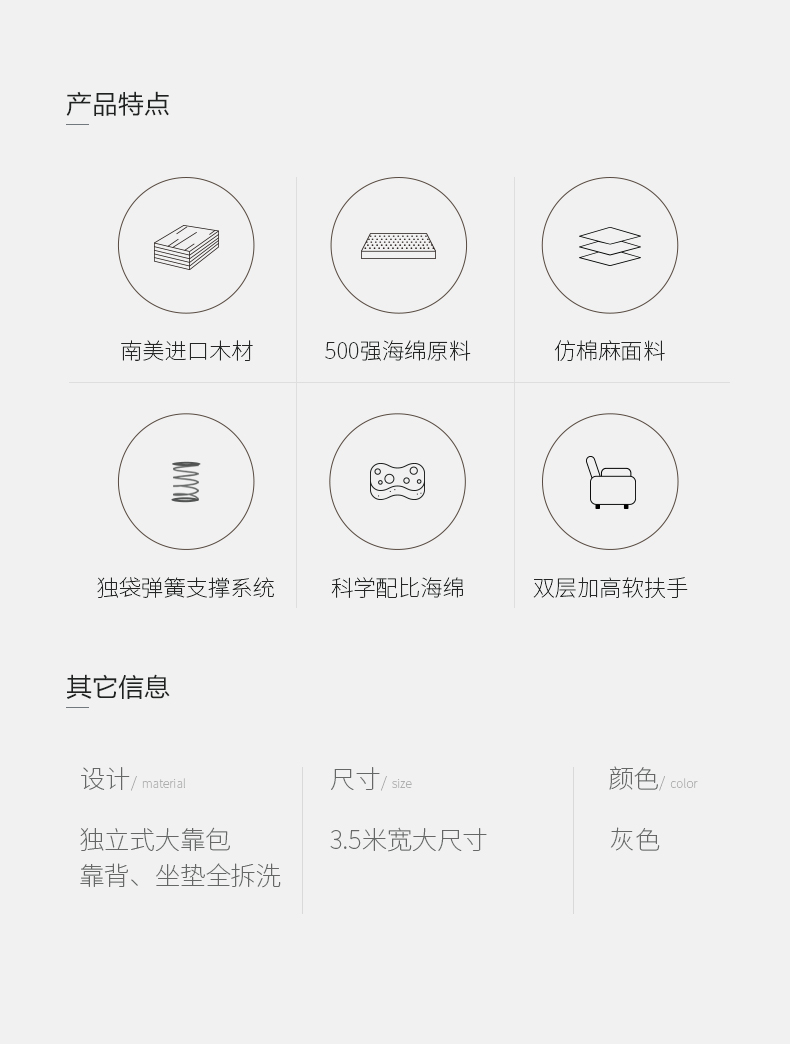 产品特点

南美进口木材

500强海绵原料

仿棉麻面料

独袋弹簧支撑系统

科学配比海绵

双层加高软扶手

其它信息

设计/ material

独立式大靠包
靠背、坐垫全拆洗

尺寸/ size

3.5米宽大尺寸

颜色/ color

灰色