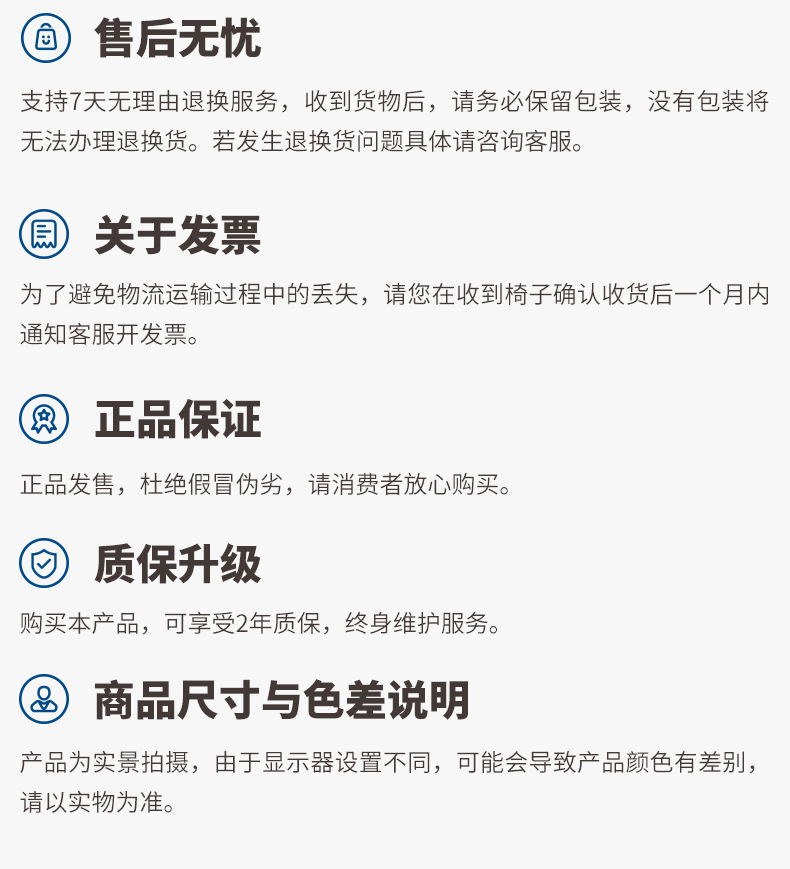 售后无忧

支持7天无理由退换服务，收到货物后，请务必保留包装，没有包装将无法办理退换货。若发生退换货问题具体请咨询客服。

关于发票

为了避免物流运输过程中的丢失，请您在收到椅子确认收货后一个月内通知客服开发票。

正品保证

正品发售，杜绝假冒伪劣，请消费者放心购买。

质保升级

购买本产品，可享受2年质保，终身维护服务。

商品尺寸与色差说明

产品为实景拍摄，由于显示器设置不同，可能会导致产品颜色有差别，请以实物为准。